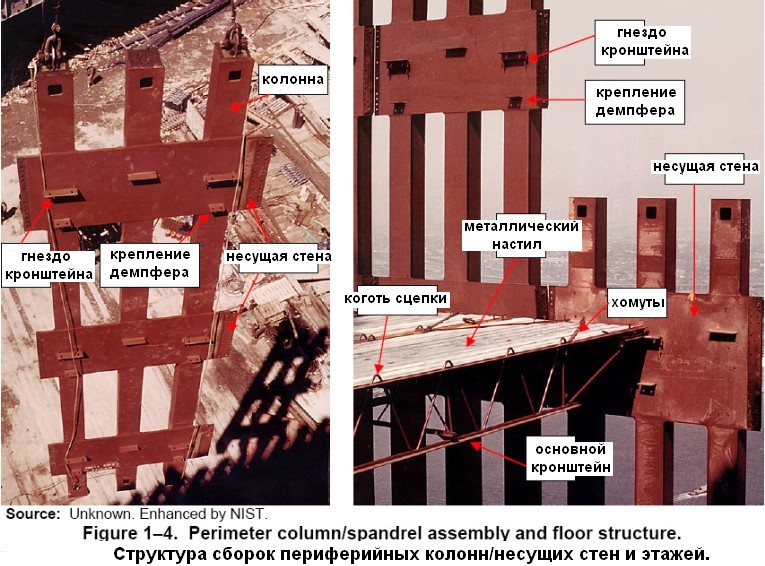 колонна

гнездо кронштейна

крепление демпфера

несущая стена

гнездо кронштейна

крепление демпфера

несущая стена

металлический настил

коготь сцепки

хомуты

основной кронштейн

Source: Unknown. Enhanced by NIST.

Figure 1–4. Perimeter column/spandrel assembly and floor structure.

Структура сборок периферийных колонн/несущих стен и этажей.