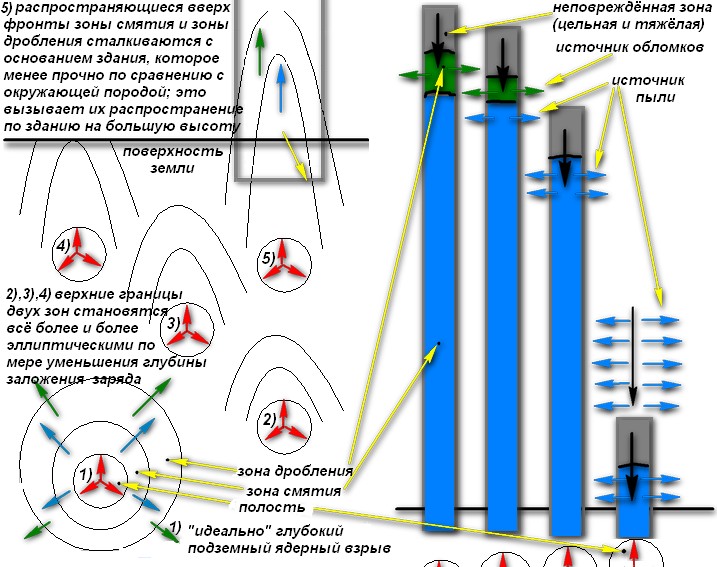 5) распространяющиеся вверх фронты зоны смятия и зоны дробления сталкиваются с основанием здания, которое менее прочно по сравнению с окружающей породой; это вызывает их распространение по зданию на большую высоту

поверхность земли

неповреждённая зона (цельная и тяжёлая)

источник обломков

источник пыли

4)

5)

2),3),4) верхние границы двух зон становятся всё более и более эллиптическими по мере уменьшения глубины заложения заряда

3)

2)

1)

зона дробления

зона смятия

полость

1) "идеально" глубокий подземный ядерный взрыв